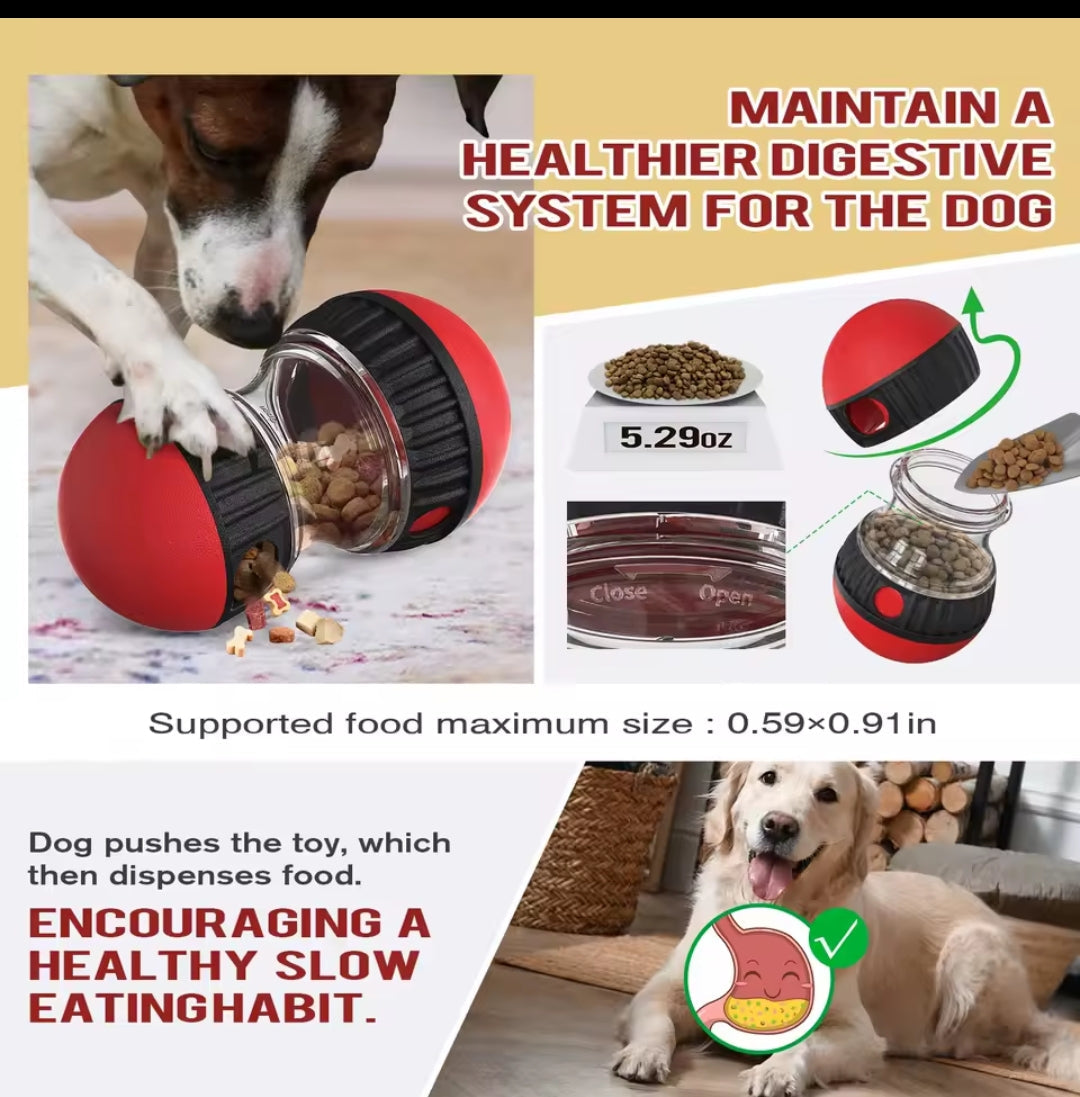 MAINTAIN A HEALTHIER DIGESTIVE SYSTEM FOR THE DOG

5.29oz

Close Open

Supported food maximum size : 0.59×0.91in

Dog pushes the toy, which then dispenses food.

ENCOURAGING A HEALTHY SLOW EATINGHABIT.